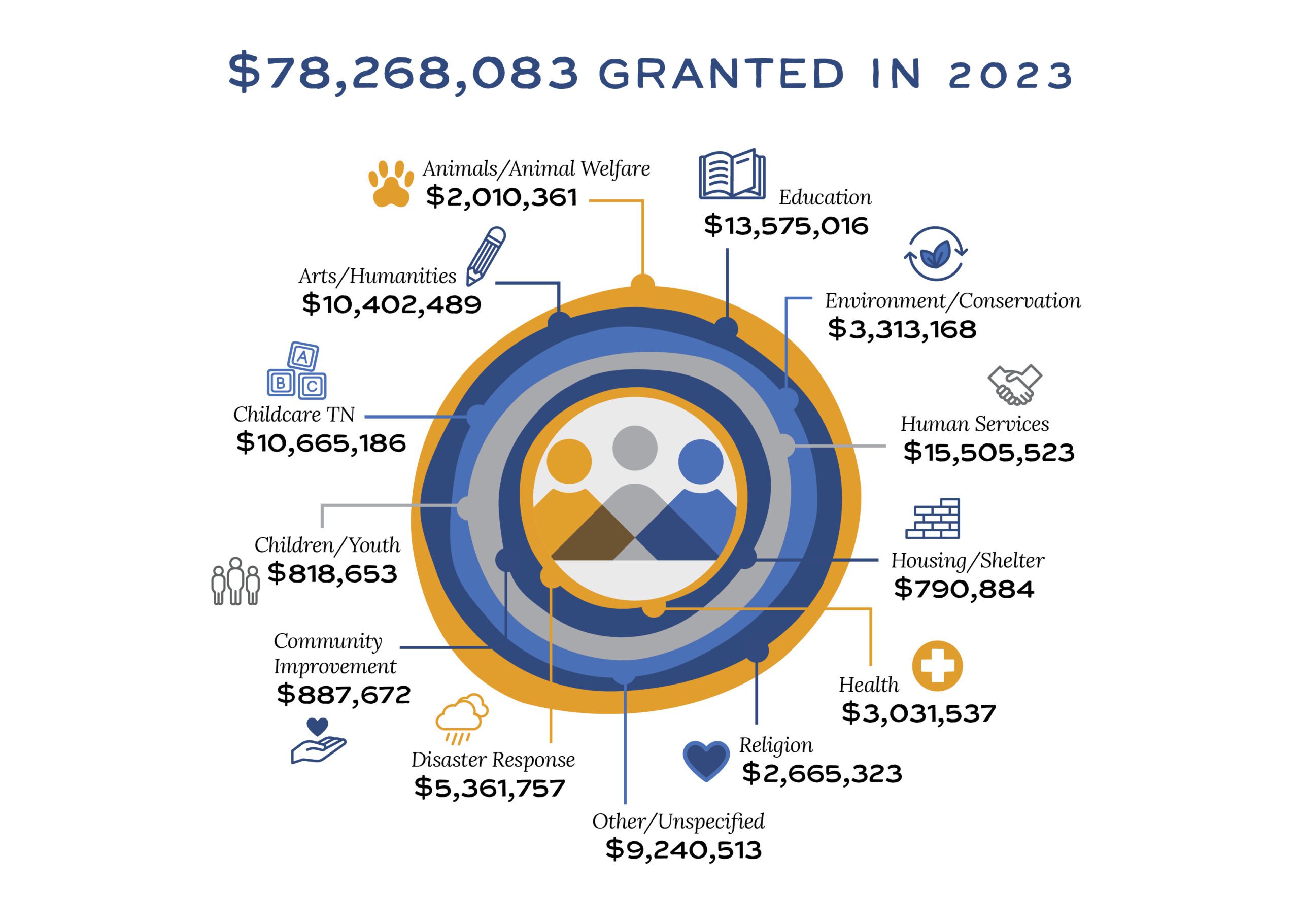 $78,268,083 GRANTED IN 2023

Animals/Animal Welfare
$2,010,361

Education
$13,575,016

Arts/Humanities
$10,402,489

Environment/Conservation
$3,313,168

A
B C

Childcare TN
$10,665,186

Human Services
$15,505,523

Children/Youth
$818,653

Housing/Shelter
$790,884

Community Improvement
$887,672

Health
$3,031,537

Disaster Response
$5,361,757

Religion
$2,665,323

Other/Unspecified
$9,240,513